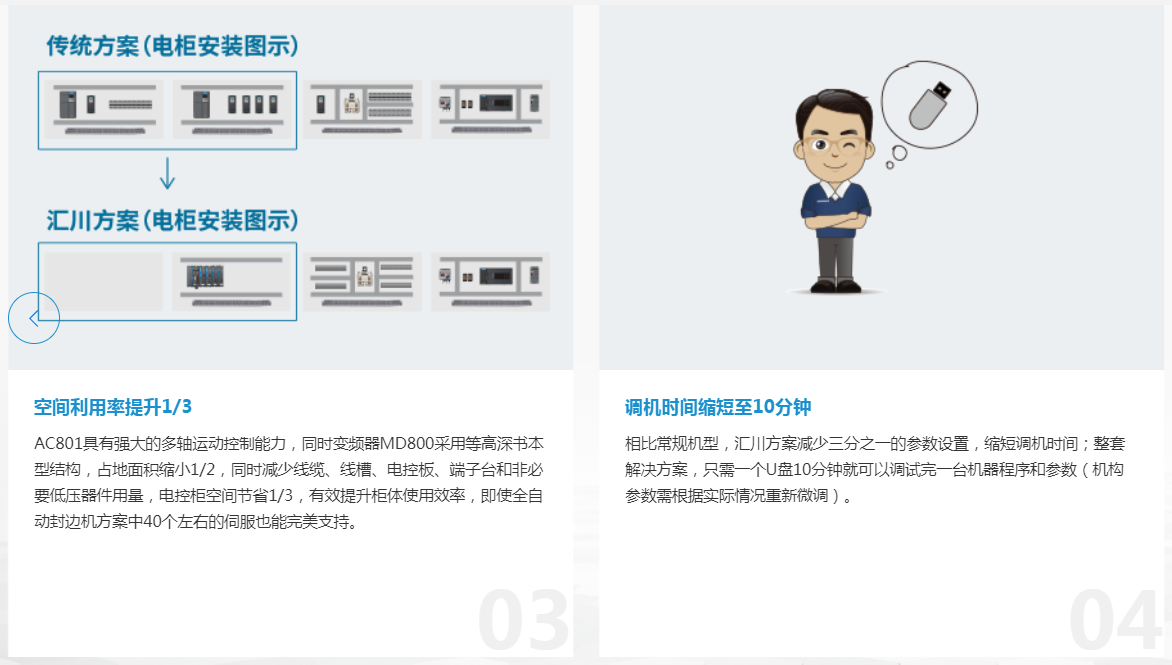 传统方案（电柜安装图示）

汇川方案（电柜安装图示）

空间利用率提升1/3

AC801具有强大的多轴运动控制能力，同时变频器MD800采用等高深书本型结构，占地面积缩小1/2，同时减少线缆、线槽、电控板、端子台和非必要低压器件用量，电控柜空间节省1/3，有效提升柜体使用效率，即使全自动封边机方案中40个左右的伺服也能完美支持。

03

调机时间缩短至10分钟

相比常规机型，汇川方案减少三分之一的参数设置，缩短调机时间；整套解决方案，只需一个U盘10分钟就可以调试完一台机器程序和参数（机构参数需根据实际情况重新微调）。

04